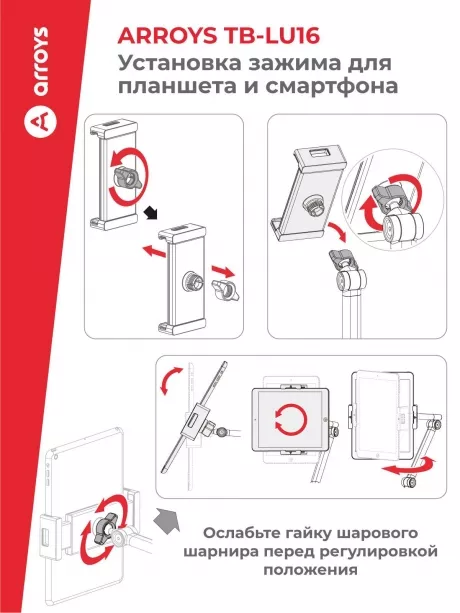 arroys

ARROYS TB-LU16
Установка зажима для планшета и смартфона

Ослабьте гайку шарового шарнира перед регулировкой положения