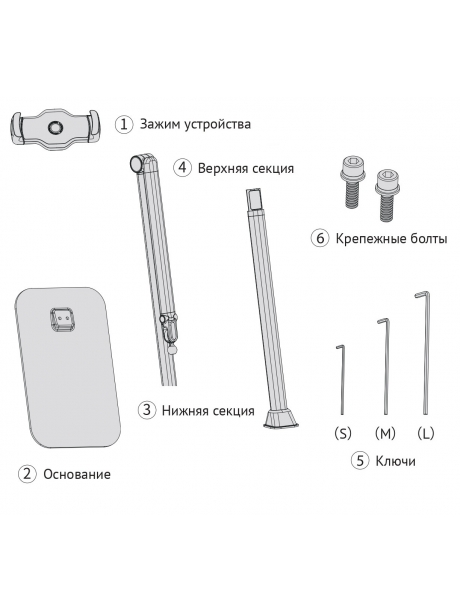 1 Зажим устройства

4 Верхняя секция

6 Крепежные болты

3 Нижняя секция

(S) (M) (L)

5 Ключи

2 Основание