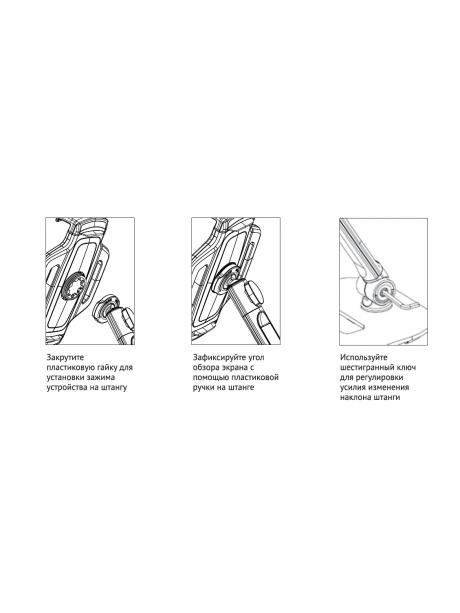 Закрутите пластиковую гайку для установки зажима устройства на штангу

Зафиксируйте угол обзора экрана с помощью пластиковой ручки на штанге

Используйте шестигранный ключ для регулировки усилия изменения наклона штанги