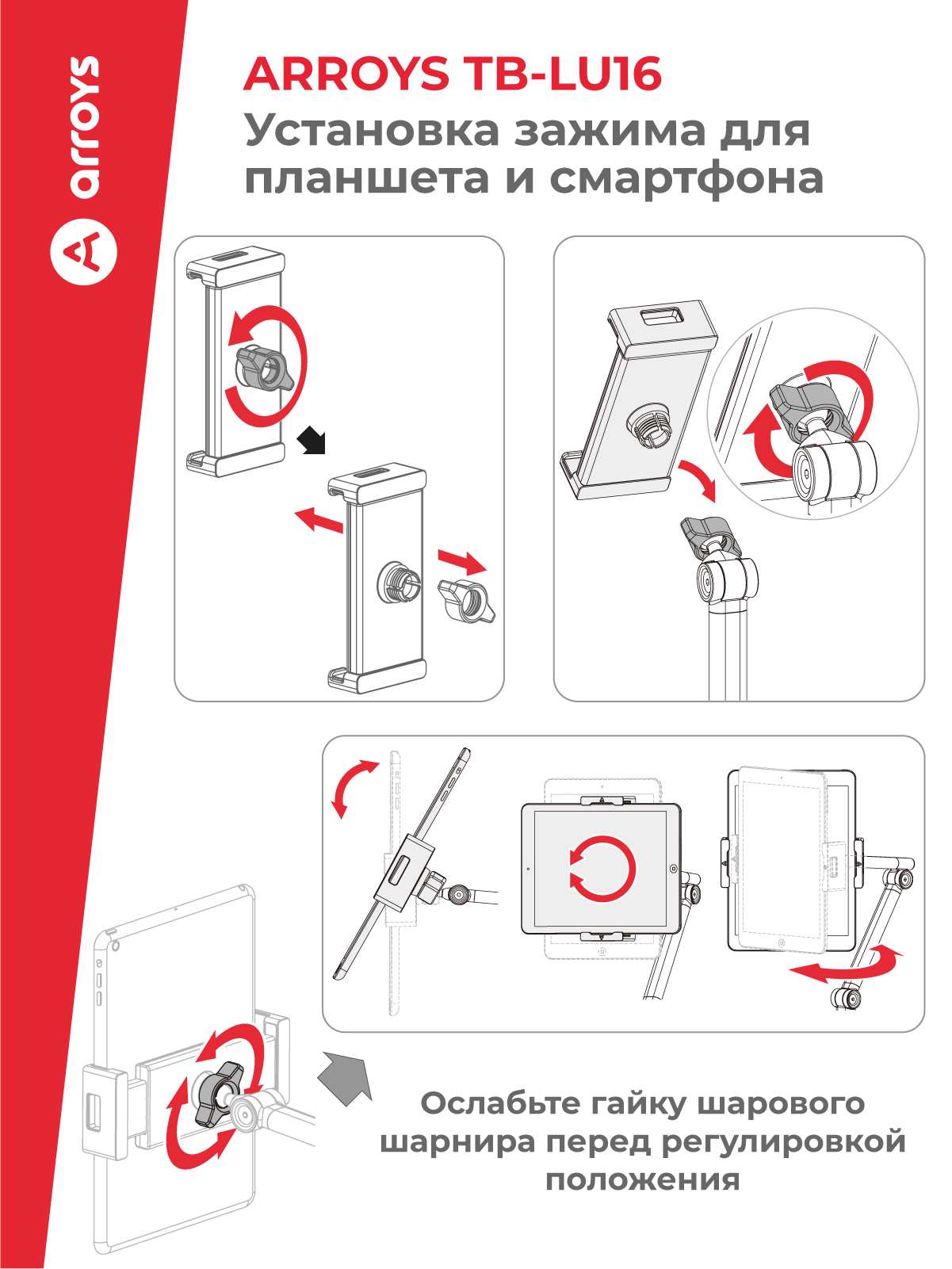 arroys

ARROYS TB-LU16
Установка зажима для планшета и смартфона

Ослабьте гайку шарового шарнира перед регулировкой положения